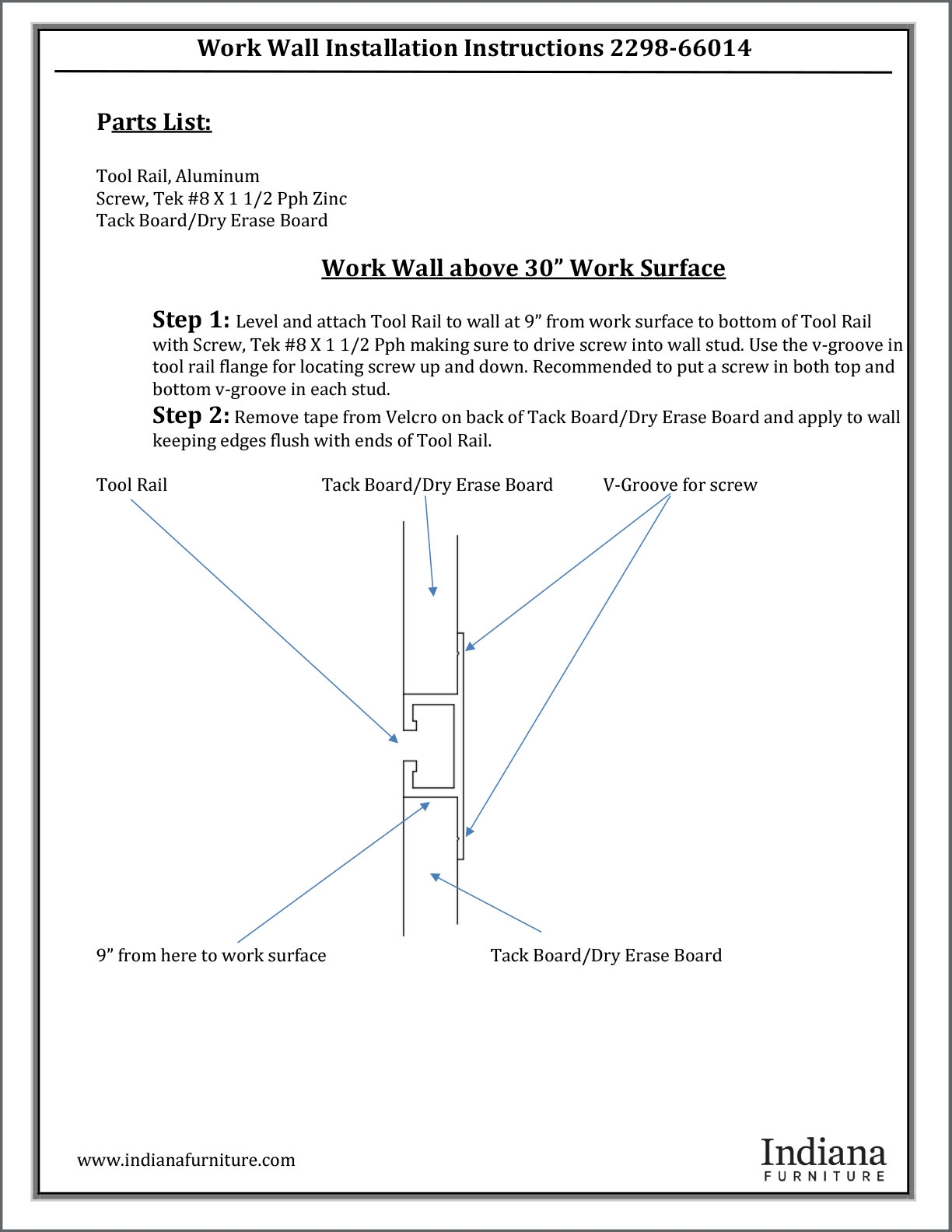 Work Wall Installation Instructions 2298-66014

Parts List:

Tool Rail, Aluminum
Screw, Tek #8 X 1 1/2 Pph Zinc
Tack Board/Dry Erase Board

Work Wall above 30” Work Surface

Step 1: Level and attach Tool Rail to wall at 9” from work surface to bottom of Tool Rail with Screw, Tek #8 X 1 1/2 Pph making sure to drive screw into wall stud. Use the v-groove in tool rail flange for locating screw up and down. Recommended to put a screw in both top and bottom v-groove in each stud.

Step 2: Remove tape from Velcro on back of Tack Board/Dry Erase Board and apply to wall keeping edges flush with ends of Tool Rail.

Tool Rail

Tack Board/Dry Erase Board

V-Groove for screw

9” from here to work surface

Tack Board/Dry Erase Board

www.indianafurniture.com

Indiana
FURNITURE