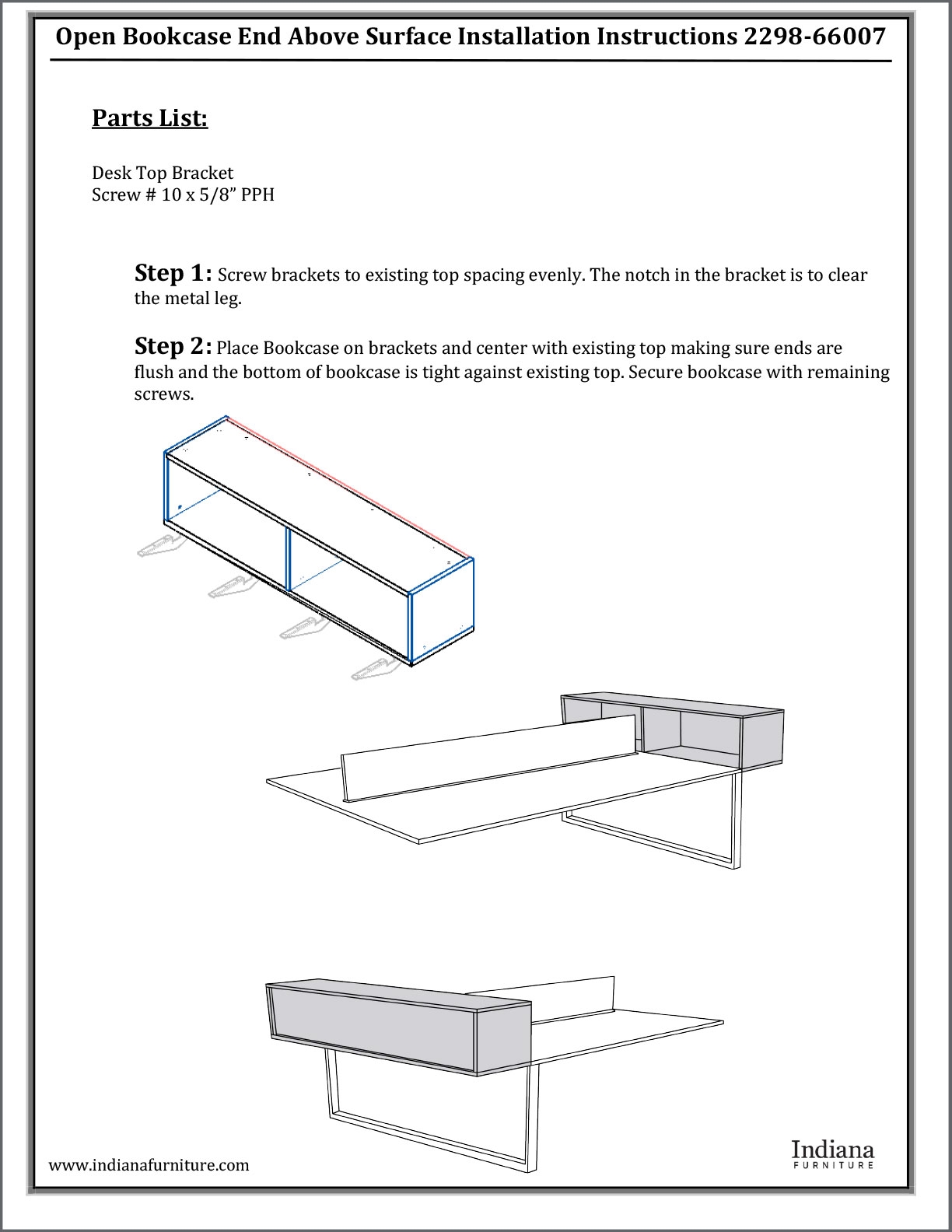 Open Bookcase End Above Surface Installation Instructions 2298-66007

Parts List:

Desk Top Bracket
Screw # 10 x 5/8” PPH

Step 1: Screw brackets to existing top spacing evenly. The notch in the bracket is to clear the metal leg.

Step 2: Place Bookcase on brackets and center with existing top making sure ends are flush and the bottom of bookcase is tight against existing top. Secure bookcase with remaining screws.

www.indianafurniture.com

Indiana
FURNITURE