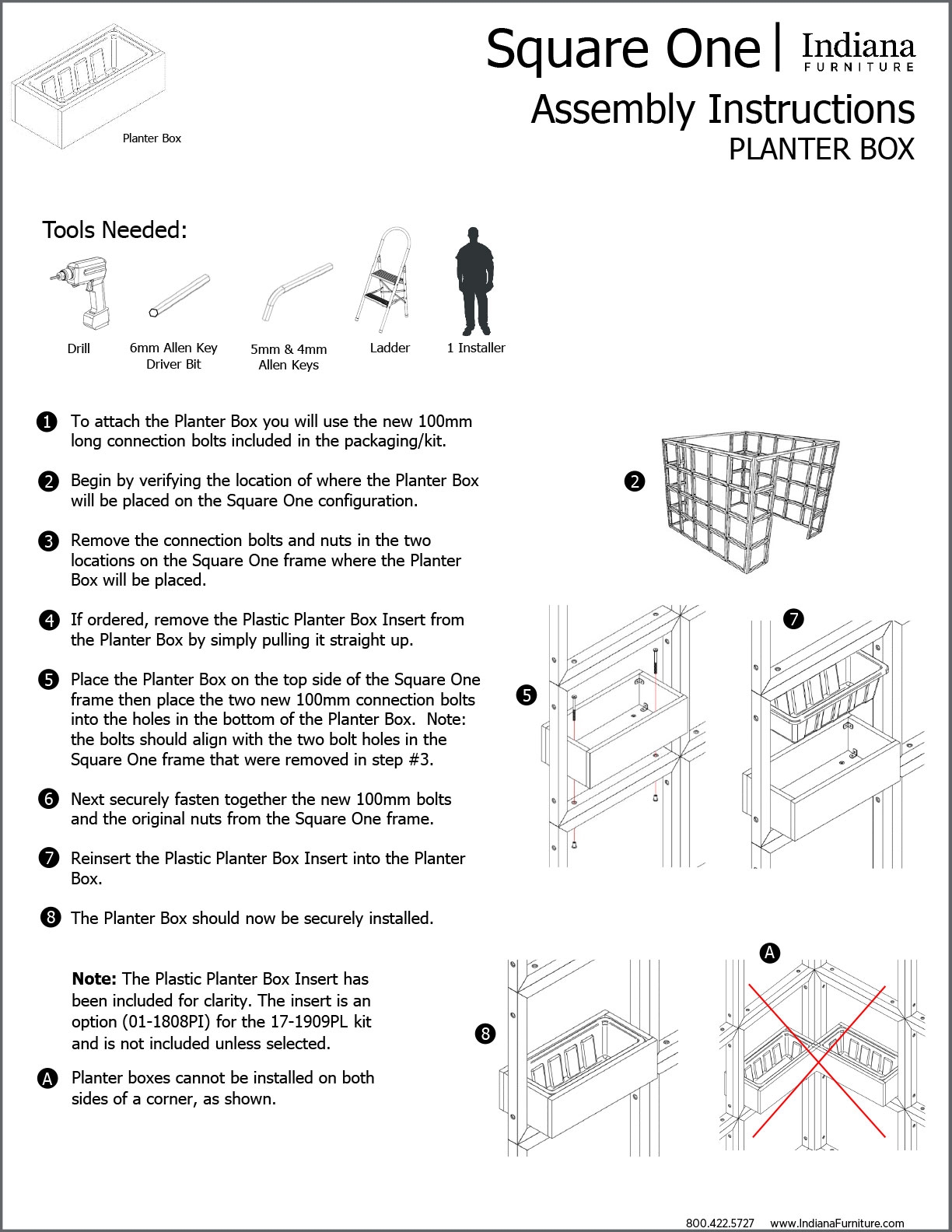 Planter Box

Square One | Indiana FURNITURE

Assembly Instructions
PLANTER BOX

Tools Needed:

Drill

6mm Allen Key Driver Bit

5mm & 4mm Allen Keys

Ladder

1 Installer

1 To attach the Planter Box you will use the new 100mm long connection bolts included in the packaging/kit.

2 Begin by verifying the location of where the Planter Box will be placed on the Square One configuration.

3 Remove the connection bolts and nuts in the two locations on the Square One frame where the Planter Box will be placed.

4 If ordered, remove the Plastic Planter Box Insert from the Planter Box by simply pulling it straight up.

5 Place the Planter Box on the top side of the Square One frame then place the two new 100mm connection bolts into the holes in the bottom of the Planter Box. Note: the bolts should align with the two bolt holes in the Square One frame that were removed in step #3.

6 Next securely fasten together the new 100mm bolts and the original nuts from the Square One frame.

7 Reinsert the Plastic Planter Box Insert into the Planter Box.

8 The Planter Box should now be securely installed.

Note: The Plastic Planter Box Insert has been included for clarity. The insert is an option (01-1808PI) for the 17-1909PL kit and is not included unless selected.

A Planter boxes cannot be installed on both sides of a corner, as shown.

2

5

7

8

A

800.422.5727 www.IndianaFurniture.com