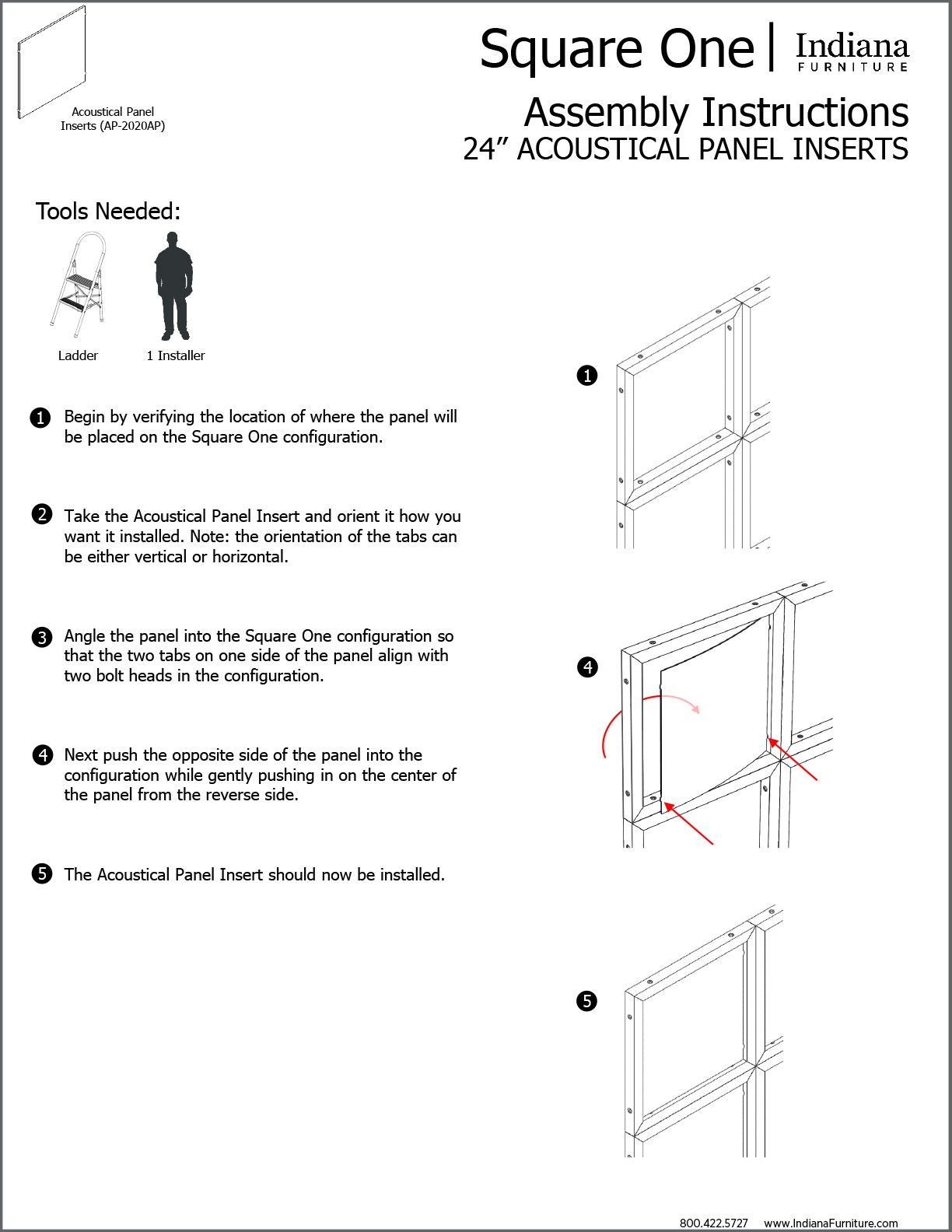 Acoustical Panel Inserts (AP-2020AP)

Square One | Indiana FURNITURE

Assembly Instructions
24” ACOUSTICAL PANEL INSERTS

Tools Needed:

Ladder

1 Installer

1 Begin by verifying the location of where the panel will be placed on the Square One configuration.

2 Take the Acoustical Panel Insert and orient it how you want it installed. Note: the orientation of the tabs can be either vertical or horizontal.

3 Angle the panel into the Square One configuration so that the two tabs on one side of the panel align with two bolt heads in the configuration.

4 Next push the opposite side of the panel into the configuration while gently pushing in on the center of the panel from the reverse side.

5 The Acoustical Panel Insert should now be installed.

1

4

5

800.422.5727 www.IndianaFurniture.com