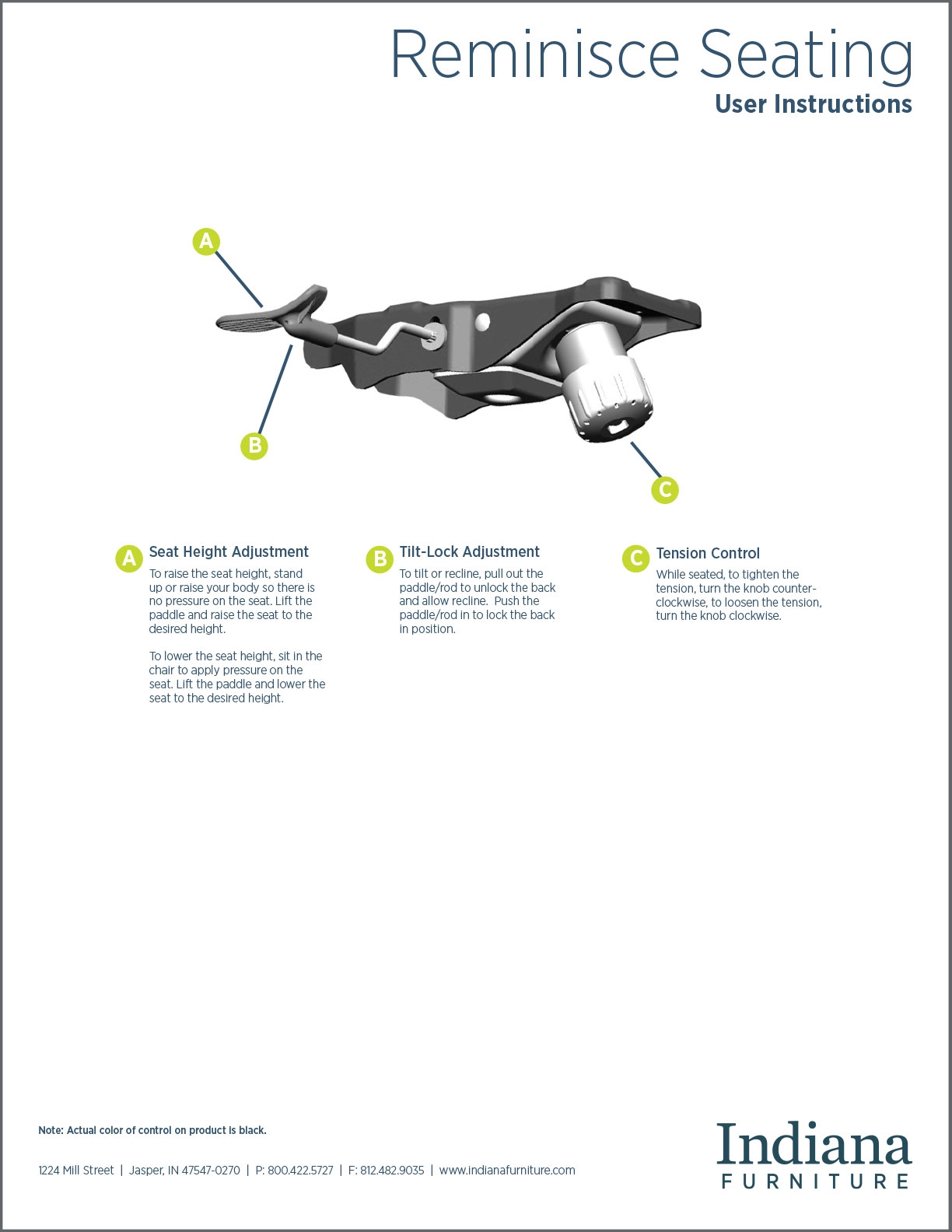 Reminisce Seating
User Instructions

A

B

C

A Seat Height Adjustment
To raise the seat height, stand up or raise your body so there is no pressure on the seat. Lift the paddle and raise the seat to the desired height.

To lower the seat height, sit in the chair to apply pressure on the seat. Lift the paddle and lower the seat to the desired height.

B Tilt-Lock Adjustment
To tilt or recline, pull out the paddle/rod to unlock the back and allow recline. Push the paddle/rod in to lock the back in position.

C Tension Control
While seated, to tighten the tension, turn the knob counter-clockwise, to loosen the tension, turn the knob clockwise.

Note: Actual color of control on product is black.

1224 Mill Street | Jasper, IN 47547-0270 | P: 800.422.5727 | F: 812.482.9035 | www.indianafurniture.com

Indiana
FURNITURE