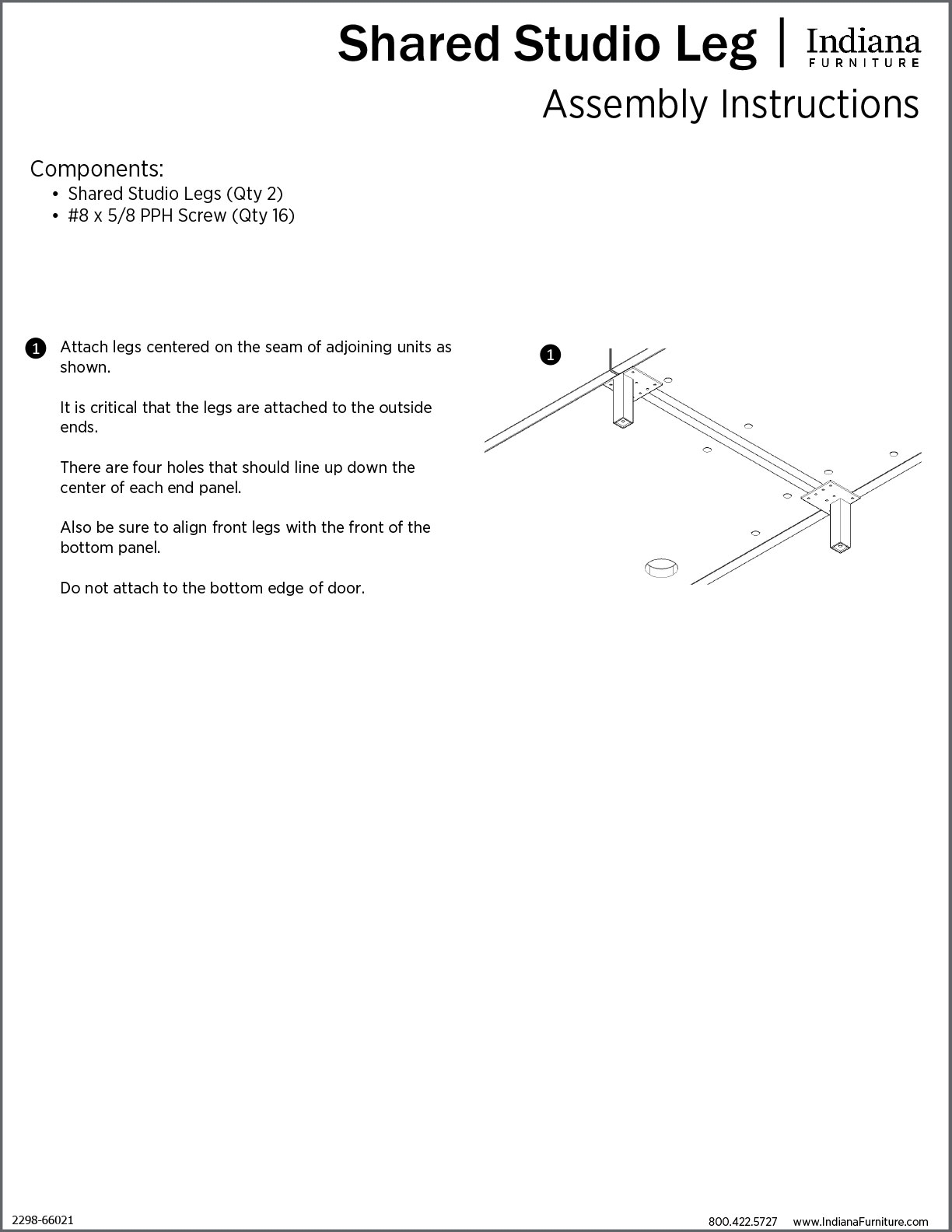 Shared Studio Leg | Indiana FURNITURE

Assembly Instructions

Components:
• Shared Studio Legs (Qty 2)
• #8 x 5/8 PPH Screw (Qty 16)

1 Attach legs centered on the seam of adjoining units as shown.

It is critical that the legs are attached to the outside ends.

There are four holes that should line up down the center of each end panel.

Also be sure to align front legs with the front of the bottom panel.

Do not attach to the bottom edge of door.

1

2298-66021

800.422.5727 www.IndianaFurniture.com