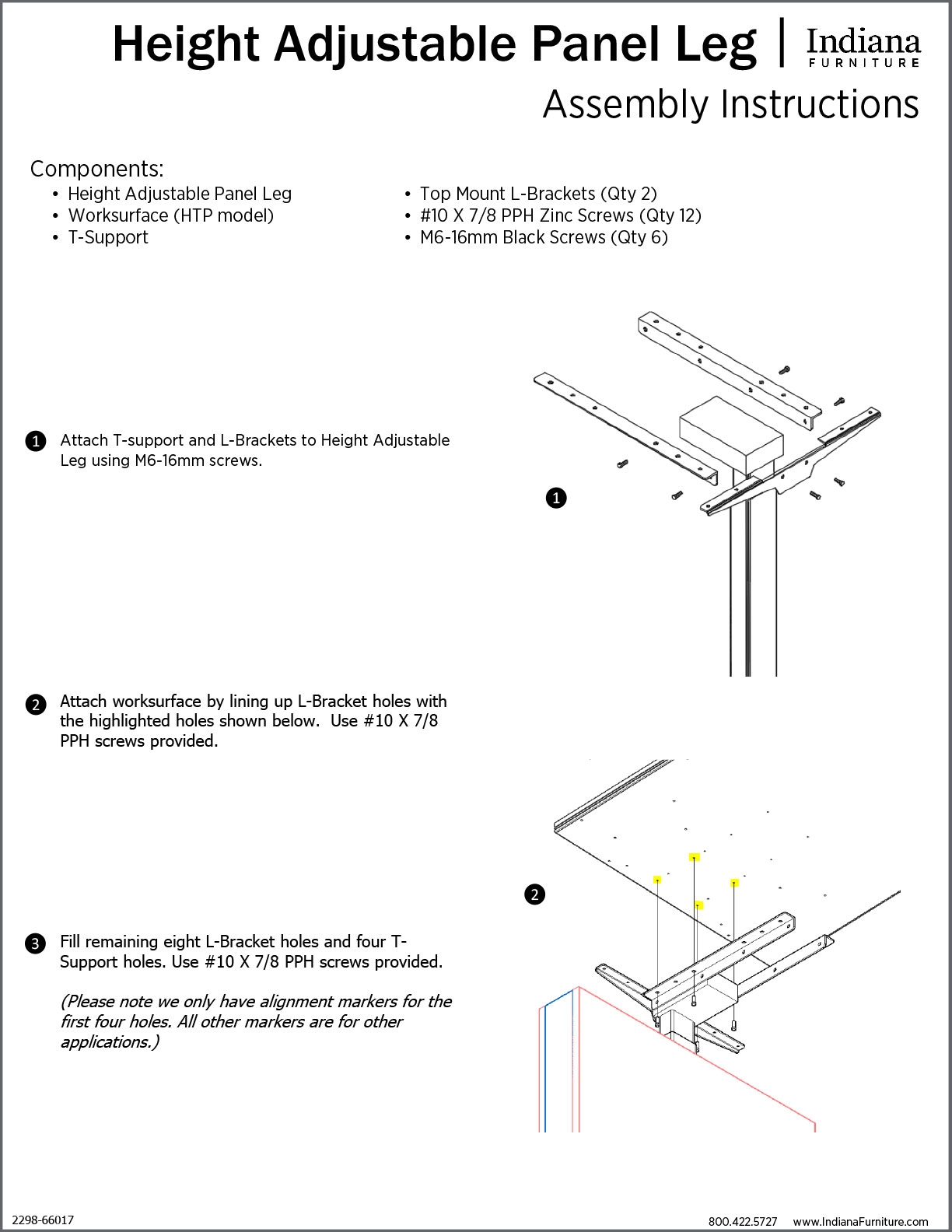 Height Adjustable Panel Leg | Indiana FURNITURE

Assembly Instructions

Components:
• Height Adjustable Panel Leg
• Worksurface (HTP model)
• T-Support
• Top Mount L-Brackets (Qty 2)
• #10 X 7/8 PPH Zinc Screws (Qty 12)
• M6-16mm Black Screws (Qty 6)

1 Attach T-support and L-Brackets to Height Adjustable Leg using M6-16mm screws.

1

2 Attach worksurface by lining up L-Bracket holes with the highlighted holes shown below. Use #10 X 7/8 PPH screws provided.

2

3 Fill remaining eight L-Bracket holes and four T-Support holes. Use #10 X 7/8 PPH screws provided.

(Please note we only have alignment markers for the first four holes. All other markers are for other applications.)

2298-66017

800.422.5727 www.IndianaFurniture.com