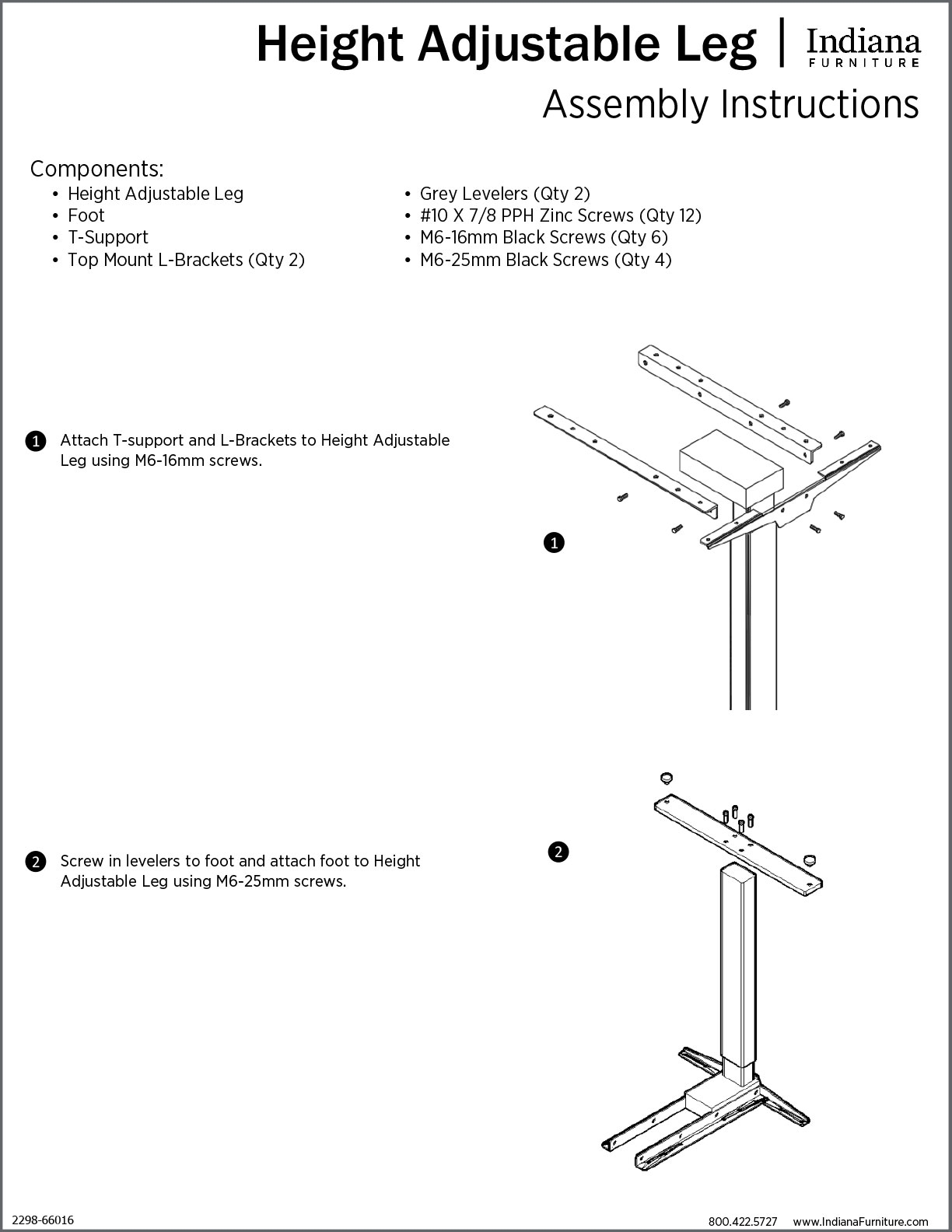 Height Adjustable Leg | Indiana FURNITURE

Assembly Instructions

Components:
• Height Adjustable Leg
• Foot
• T-Support
• Top Mount L-Brackets (Qty 2)
• Grey Levelers (Qty 2)
• #10 X 7/8 PPH Zinc Screws (Qty 12)
• M6-16mm Black Screws (Qty 6)
• M6-25mm Black Screws (Qty 4)

1 Attach T-support and L-Brackets to Height Adjustable Leg using M6-16mm screws.

1

2 Screw in levelers to foot and attach foot to Height Adjustable Leg using M6-25mm screws.

2

2298-66016

800.422.5727 www.IndianaFurniture.com