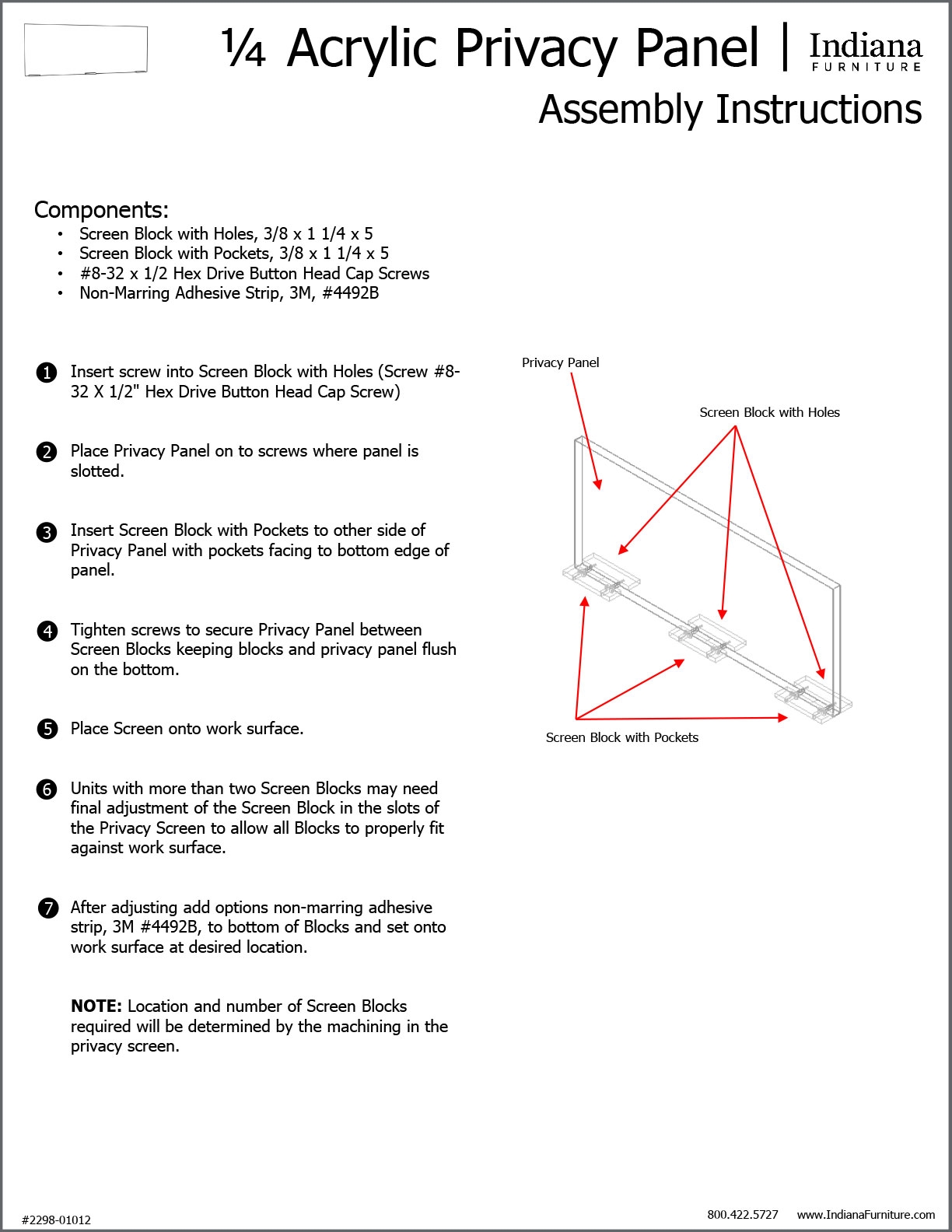 ¼ Acrylic Privacy Panel | Indiana FURNITURE

Assembly Instructions

Components:
• Screen Block with Holes, 3/8 x 1 1/4 x 5
• Screen Block with Pockets, 3/8 x 1 1/4 x 5
• #8-32 x 1/2 Hex Drive Button Head Cap Screws
• Non-Marring Adhesive Strip, 3M, #4492B

1 Insert screw into Screen Block with Holes (Screw #8-32 X 1/2" Hex Drive Button Head Cap Screw)

2 Place Privacy Panel on to screws where panel is slotted.

3 Insert Screen Block with Pockets to other side of Privacy Panel with pockets facing to bottom edge of panel.

4 Tighten screws to secure Privacy Panel between Screen Blocks keeping blocks and privacy panel flush on the bottom.

5 Place Screen onto work surface.

6 Units with more than two Screen Blocks may need final adjustment of the Screen Block in the slots of the Privacy Screen to allow all Blocks to properly fit against work surface.

7 After adjusting add options non-marring adhesive strip, 3M #4492B, to bottom of Blocks and set onto work surface at desired location.

NOTE: Location and number of Screen Blocks required will be determined by the machining in the privacy screen.

Privacy Panel

Screen Block with Holes

Screen Block with Pockets

#2298-01012

800.422.5727 www.IndianaFurniture.com